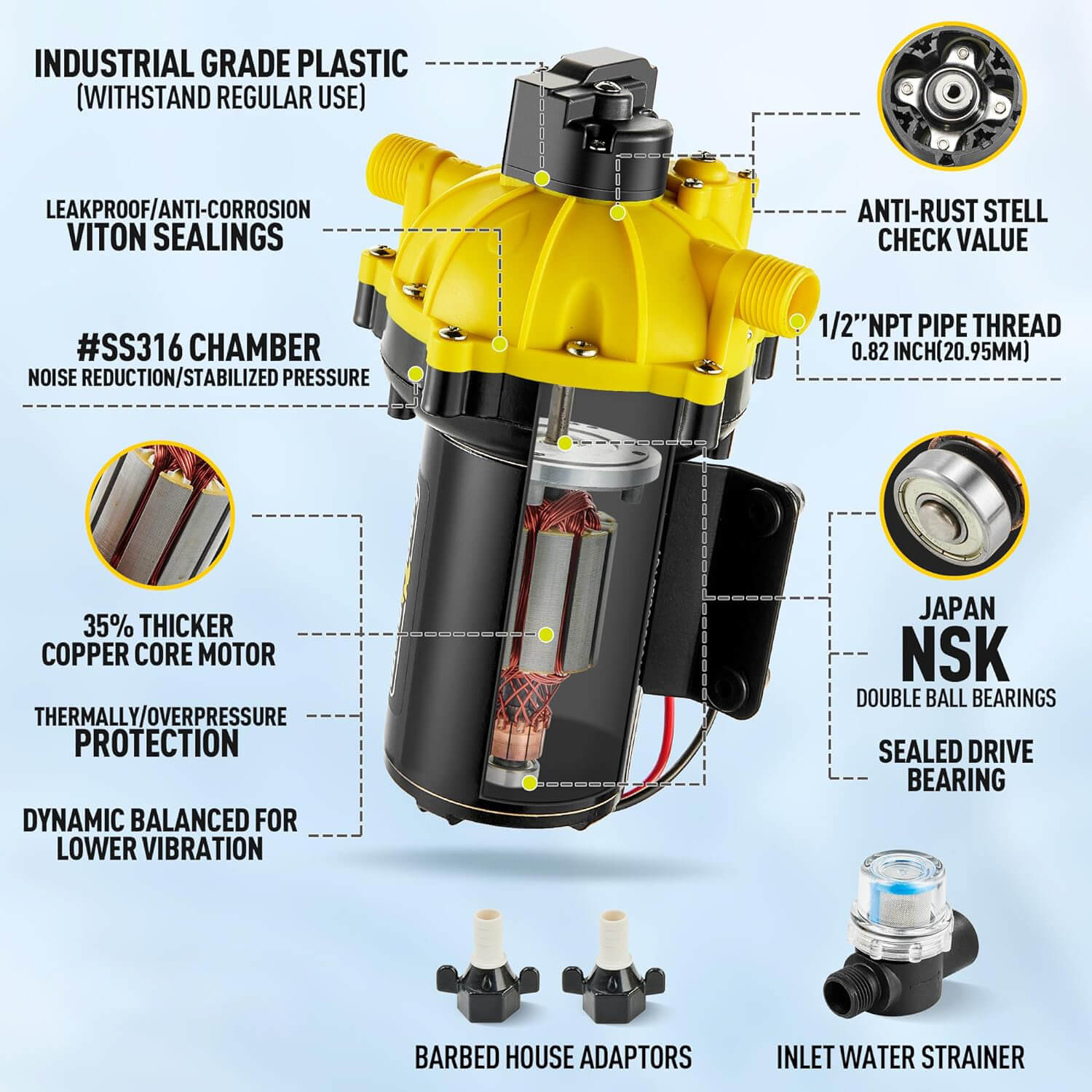 INDUSTRIAL GRADE PLASTIC
(WITHSTAND REGULAR USE)

LEAKPROOF/ANTI-CORROSION
VITON SEALINGS

#SS316 CHAMBER
NOISE REDUCTION/STABILIZED PRESSURE

35% THICKER
COPPER CORE MOTOR

THERMALLY/OVERPRESSURE
PROTECTION

DYNAMIC BALANCED FOR
LOWER VIBRATION

ANTI-RUST STELL
CHECK VALUE

1/2''NPT PIPE THREAD
0.82 INCH(20.95MM)

JAPAN
NSK
DOUBLE BALL BEARINGS

SEALED DRIVE
BEARING

BARBED HOUSE ADAPTORS

INLET WATER STRAINER