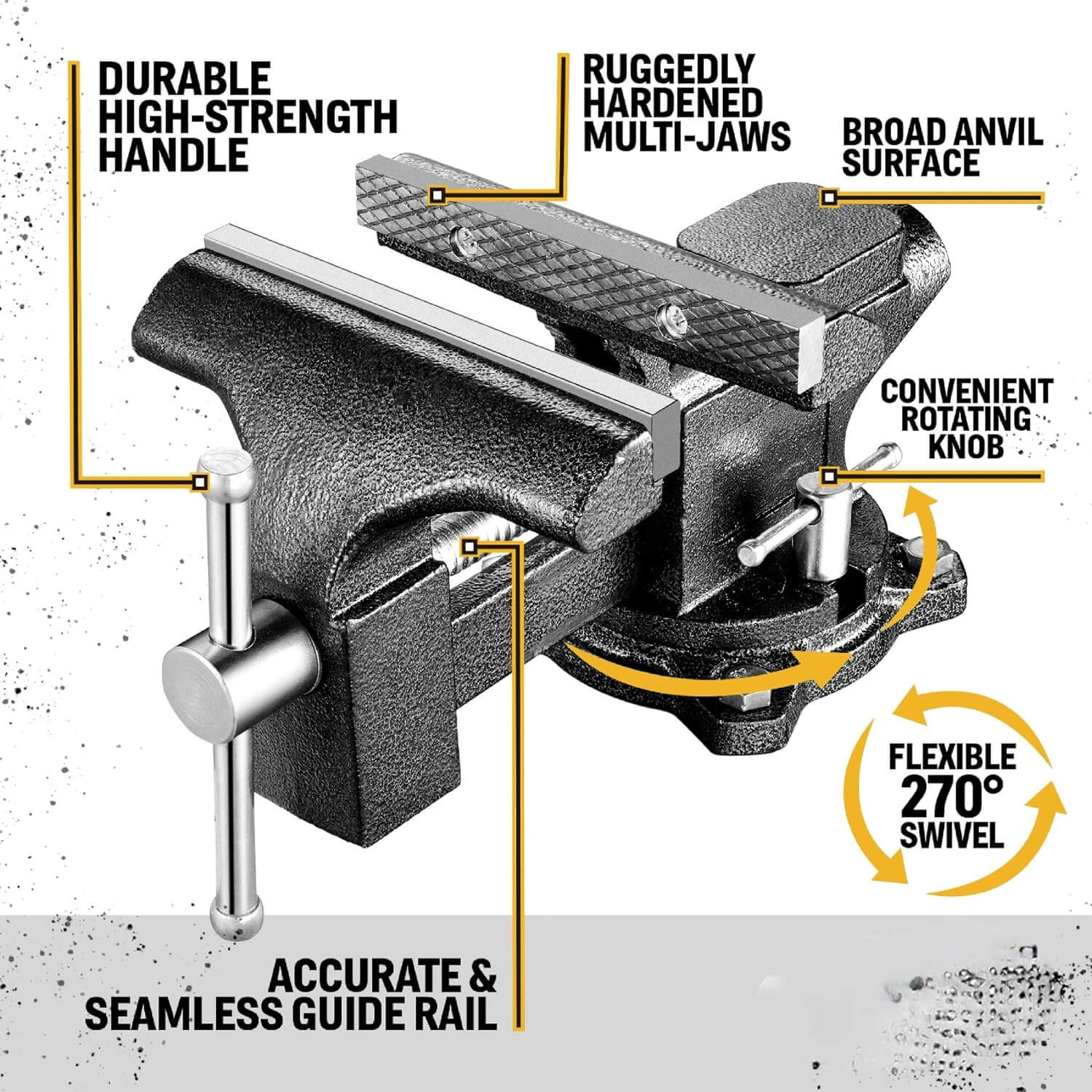 DURABLE HIGH-STRENGTH HANDLE

RUGGEDLY HARDENED MULTI-JAWS

BROAD ANVIL SURFACE

CONVENIENT ROTATING KNOB

FLEXIBLE 270° SWIVEL

ACCURATE & SEAMLESS GUIDE RAIL