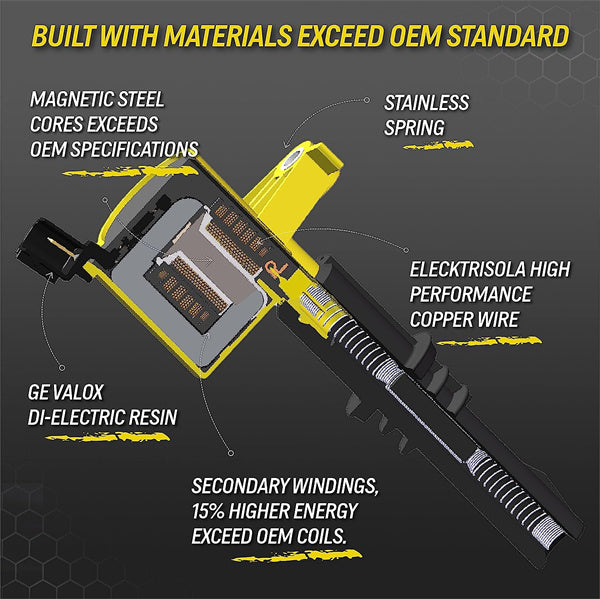 BUILT WITH MATERIALS EXCEED OEM STANDARD

MAGNETIC STEEL CORES EXCEEDS OEM SPECIFICATIONS

STAINLESS SPRING

ELECKTRISOLA HIGH PERFORMANCE COPPER WIRE

GE VALOX DI-ELECTRIC RESIN

SECONDARY WINDINGS, 15% HIGHER ENERGY EXCEED OEM COILS.